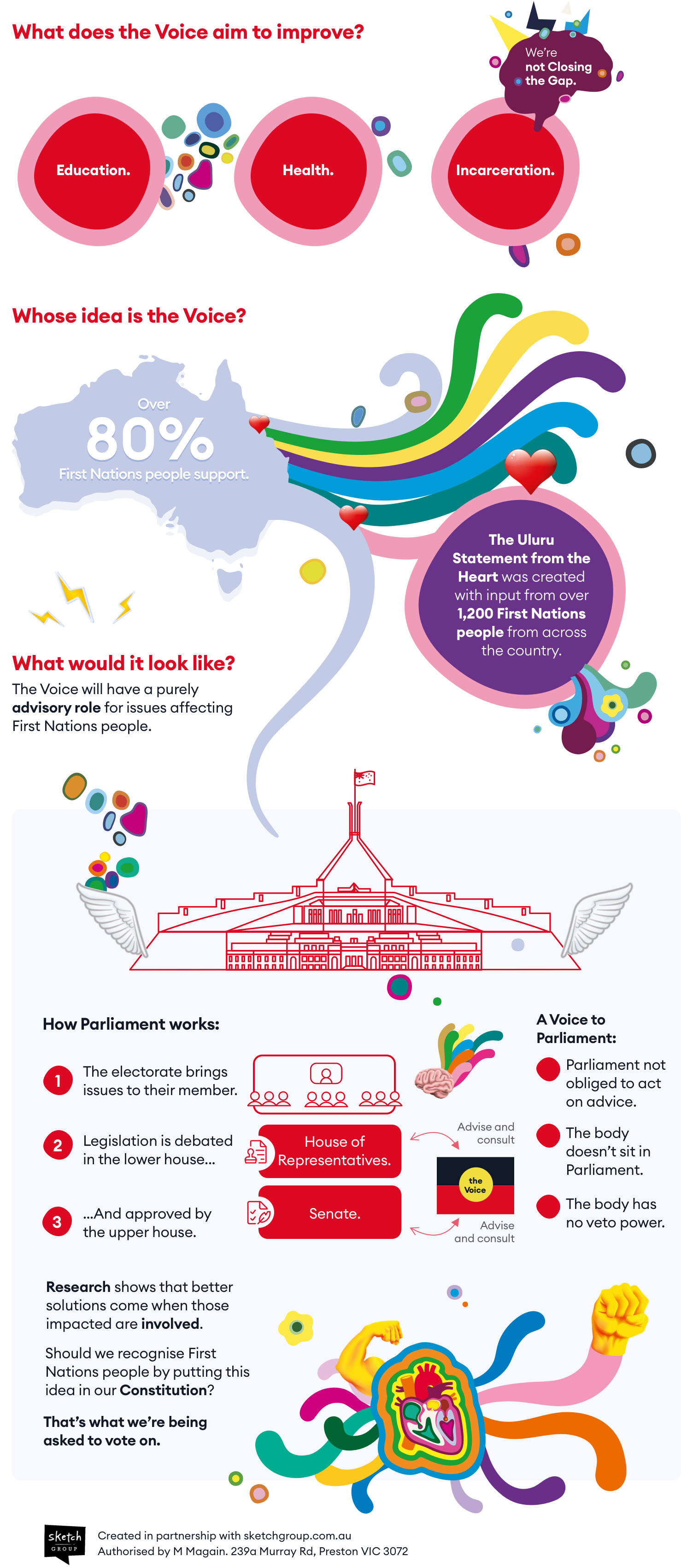 What does the Voice aim to improve?

We're not Closing the Gap.

Education.

Health.

Incarceration.

Whose idea is the Voice?

Over 80% First Nations people support.

The Uluru Statement from the Heart was created with input from over 1,200 First Nations people from across the country.

What would it look like?

The Voice will have a purely advisory role for issues affecting First Nations people.

How Parliament works:

1 The electorate brings issues to their member.

2 Legislation is debated in the lower house...

3 ...And approved by the upper house.

House of Representatives.

Senate.

Advise and consult

the Voice

Advise and consult

A Voice to Parliament:

Parliament not obliged to act on advice.

The body doesn't sit in Parliament.

The body has no veto power.

Research shows that better solutions come when those impacted are involved.

Should we recognise First Nations people by putting this idea in our Constitution?

That's what we're being asked to vote on.

sketch GROUP

Created in partnership with sketchgroup.com.au
Authorised by M Magain. 239a Murray Rd, Preston VIC 3072