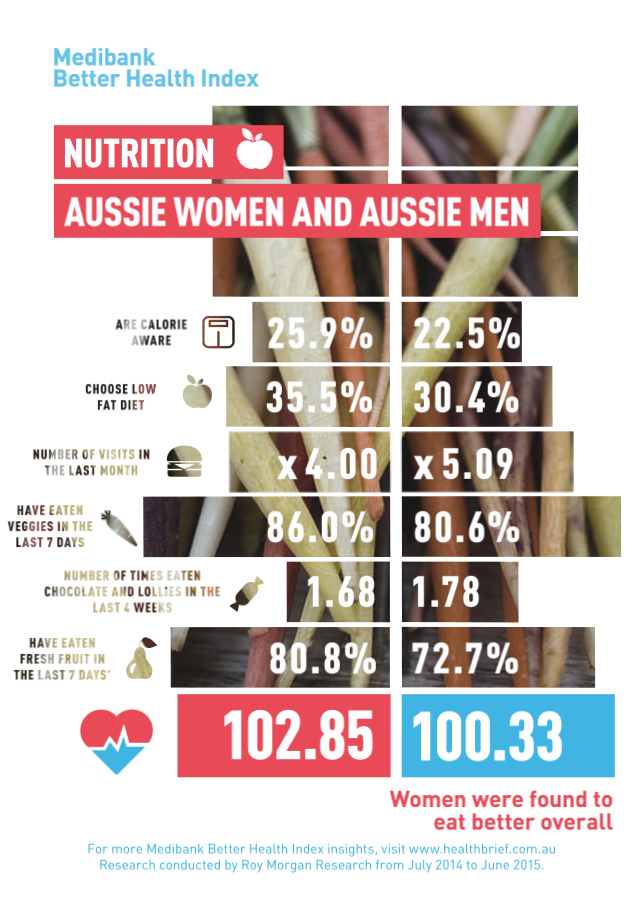 Medibank
Better Health Index

NUTRITION

AUSSIE WOMEN AND AUSSIE MEN

ARE CALORIE AWARE 25.9% 22.5%

CHOOSE LOW FAT DIET 35.5% 30.4%

NUMBER OF VISITS IN THE LAST MONTH x 4.00 x 5.09

HAVE EATEN VEGGIES IN THE LAST 7 DAYS 86.0% 80.6%

NUMBER OF TIMES EATEN CHOCOLATE AND LOLLIES IN THE LAST 4 WEEKS 1.68 1.78

HAVE EATEN FRESH FRUIT IN THE LAST 7 DAYS' 80.8% 72.7%

102.85 100.33

Women were found to eat better overall

For more Medibank Better Health Index insights, visit www.healthbrief.com.au
Research conducted by Roy Morgan Research from July 2014 to June 2015.