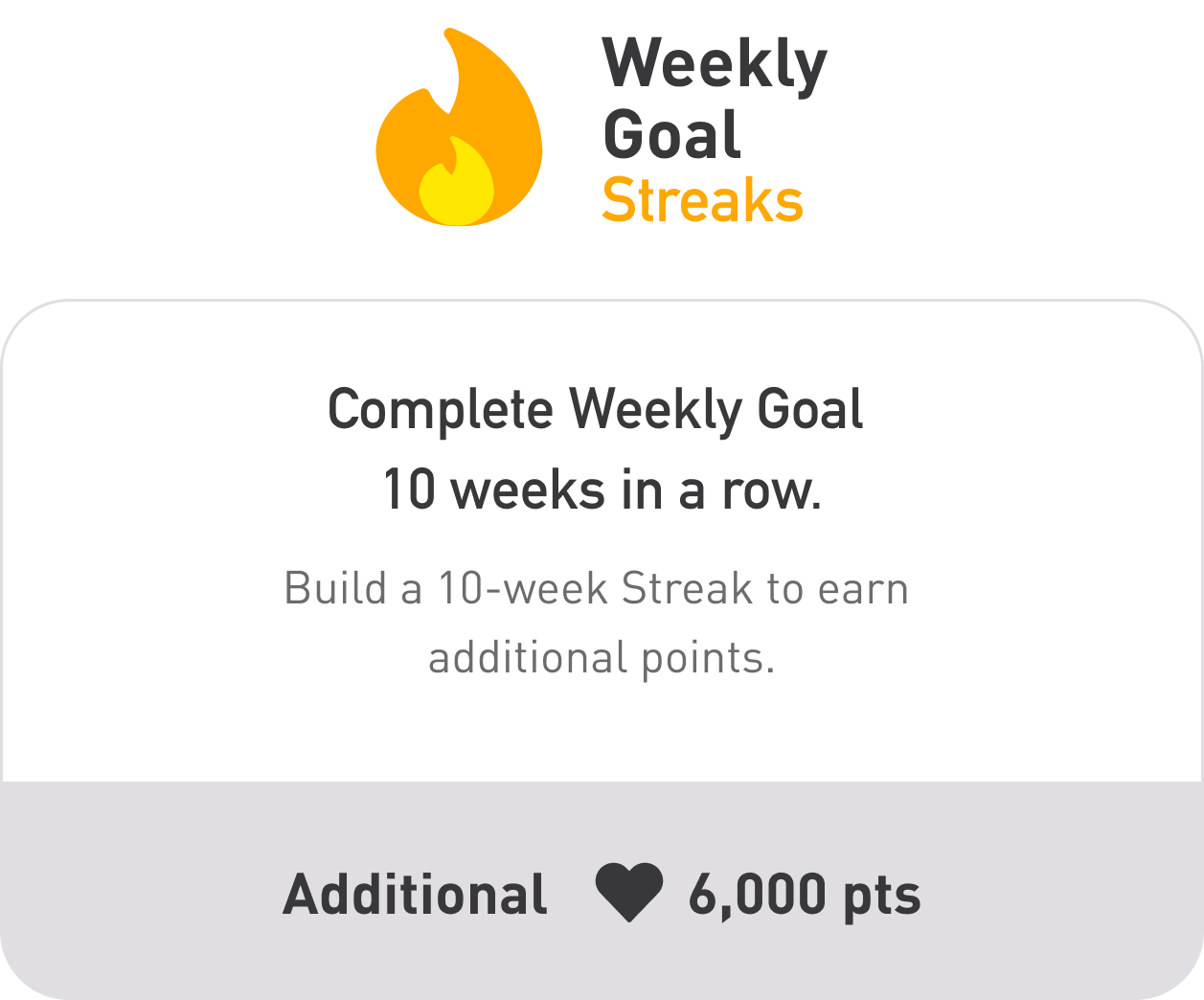 Weekly
Goal
Streaks

Complete Weekly Goal
10 weeks in a row.

Build a 10-week Streak to earn additional points.

Additional 6,000 pts