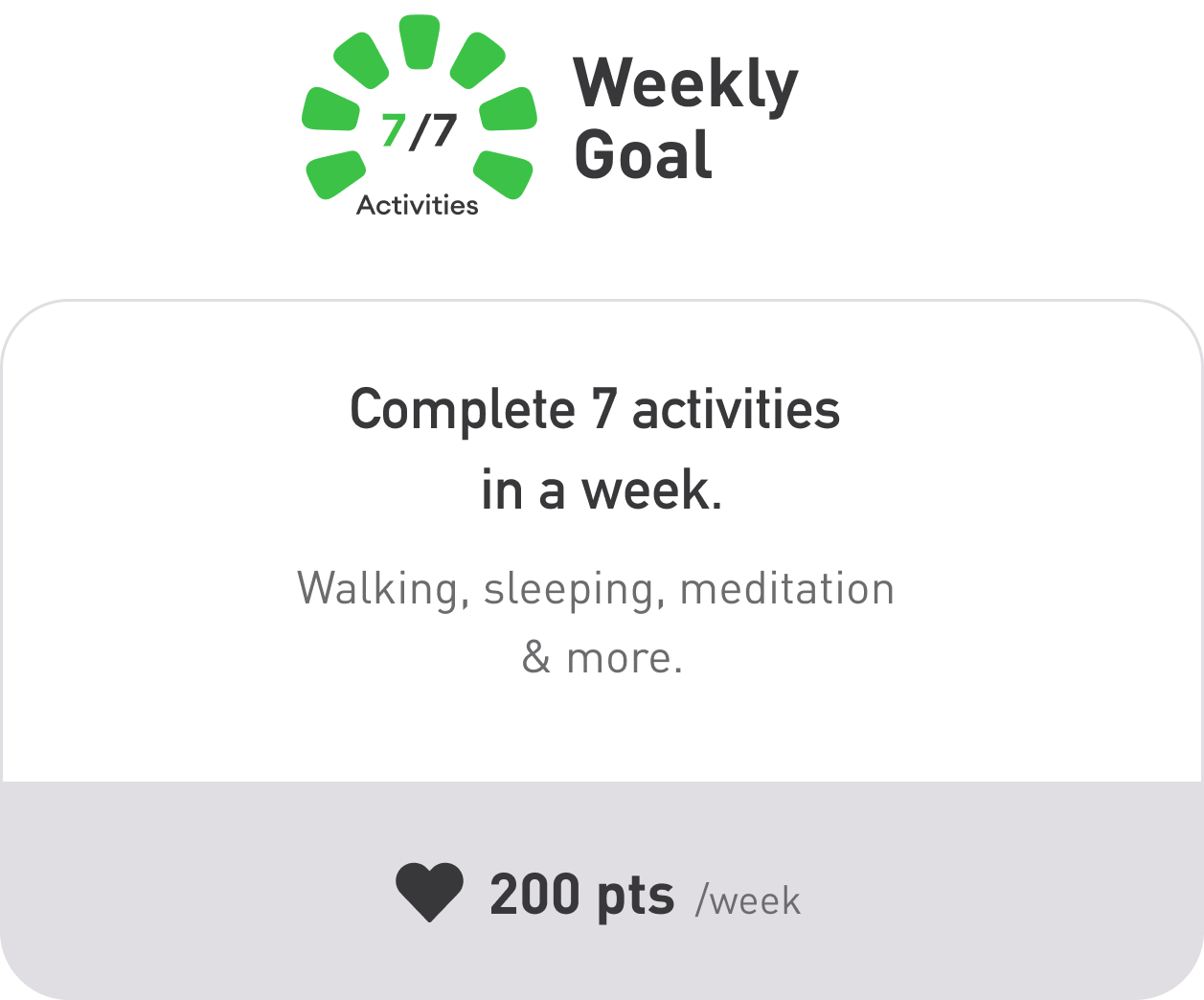 7/7
Activities

Weekly Goal

Complete 7 activities in a week.

Walking, sleeping, meditation & more.

200 pts /week